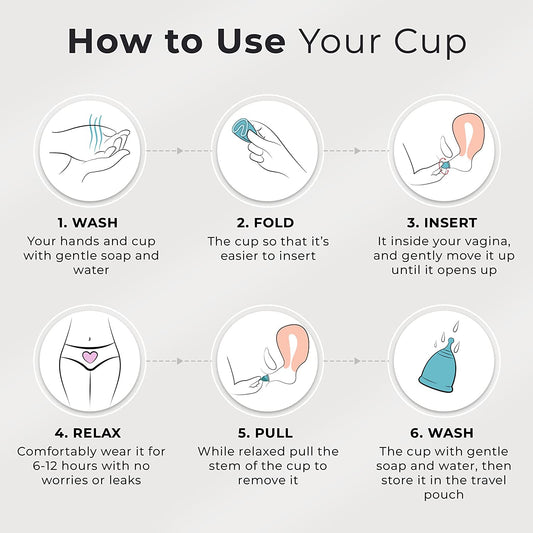 How to Use Your Cup

1. WASH
Your hands and cup with gentle soap and water

2. FOLD
The cup so that it's easier to insert

3. INSERT
It inside your vagina, and gently move it up until it opens up

4. RELAX
Comfortably wear it for 6-12 hours with no worries or leaks

5. PULL
While relaxed pull the stem of the cup to remove it

6. WASH
The cup with gentle soap and water, then store it in the travel pouch